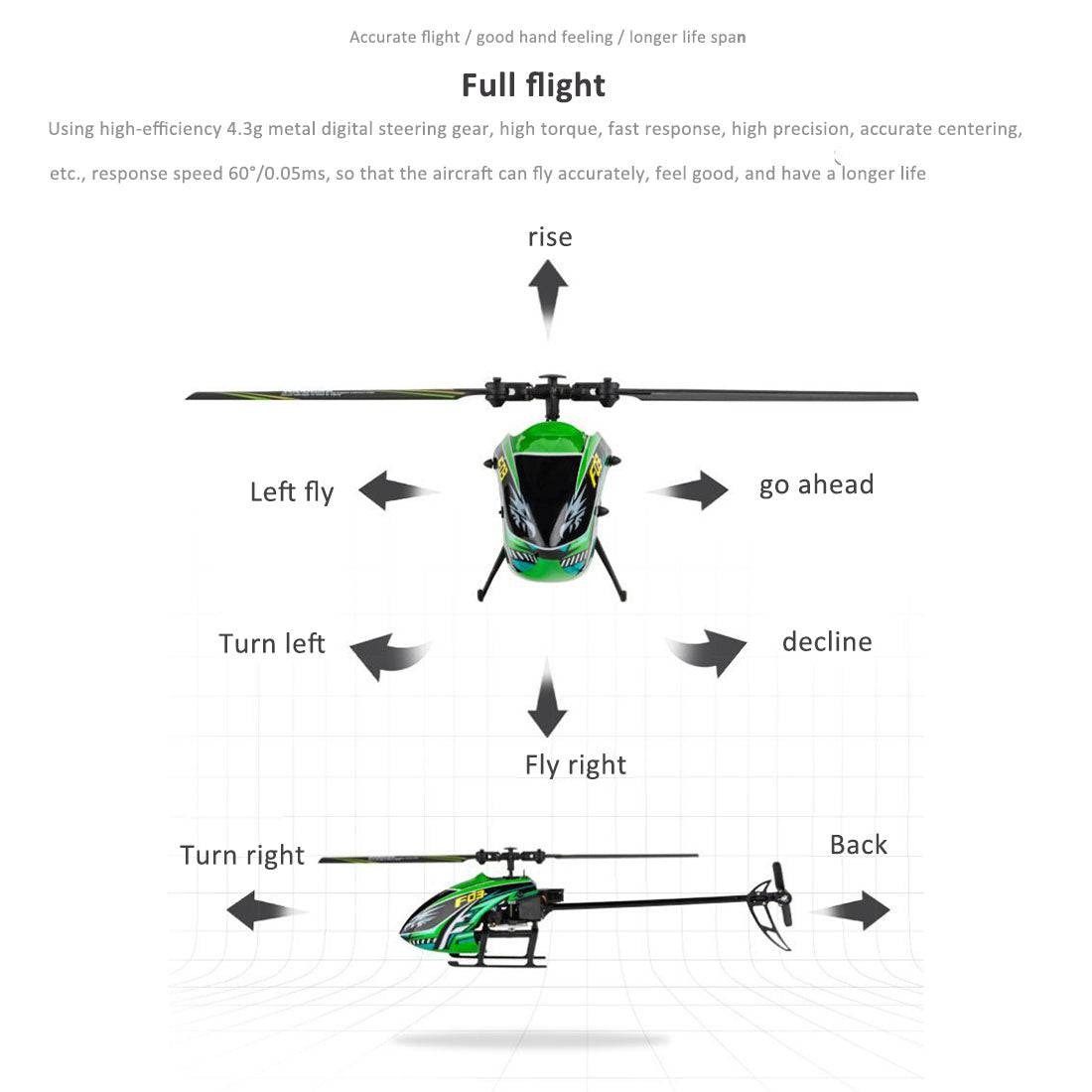 Accurate flight / good hand feeling / longer life span

Full flight

Using high-efficiency 4.3g metal digital steering gear, high torque, fast response, high precision, accurate centering, etc., response speed 60°/0.05ms, so that the aircraft can fly accurately, feel good, and have a longer life

rise

Left fly

go ahead

Turn left

decline

Fly right

Turn right

Back

F03